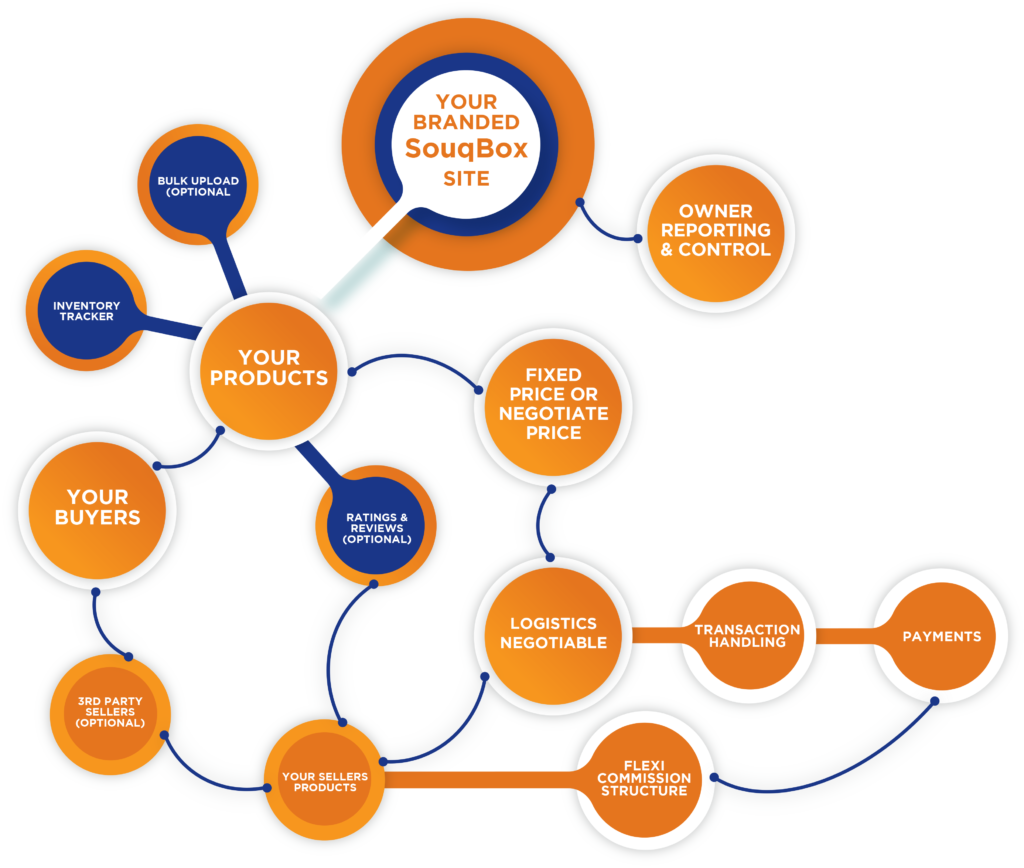 YOUR BRANDED SouqBox SITE

OWNER REPORTING & CONTROL

BULK UPLOAD (OPTIONAL

INVENTORY TRACKER

YOUR PRODUCTS

FIXED PRICE OR NEGOTIATE PRICE

YOUR BUYERS

RATINGS & REVIEWS (OPTIONAL)

LOGISTICS NEGOTIABLE

TRANSACTION HANDLING

PAYMENTS

3RD PARTY SELLERS (OPTIONAL)

YOUR SELLERS PRODUCTS

FLEXI COMMISSION STRUCTURE